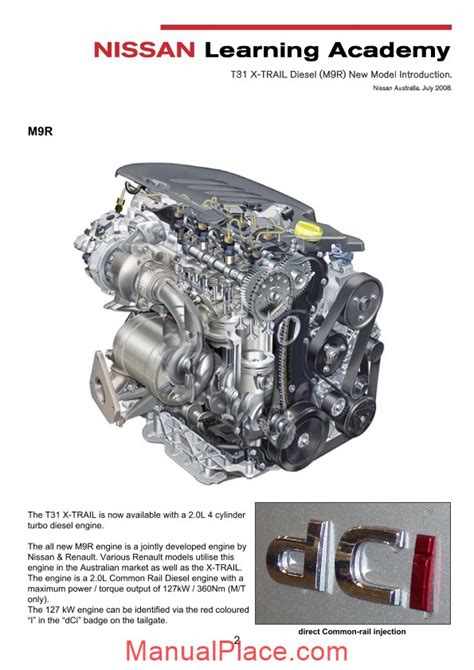 NISSAN Learning Academy

T31 X-TRAIL Diesel (M9R) New Model Introduction.

Nissan Australia. July 2008.

M9R

The T31 X-TRAIL is now available with a 2.0L 4 cylinder turbo diesel engine.

The all new M9R engine is a jointly developed engine by Nissan & Renault. Various Renault models utilise this engine in the Australian market as well as the X-TRAIL. The engine is a 2.0L Common Rail Diesel engine with a maximum power / torque output of 127kW / 360Nm (M/T only).
The 127 kW engine can be identified via the red coloured "I" in the "dCi" badge on the tailgate.

dCi

direct Common-rail injection

2

ManualPlace.com